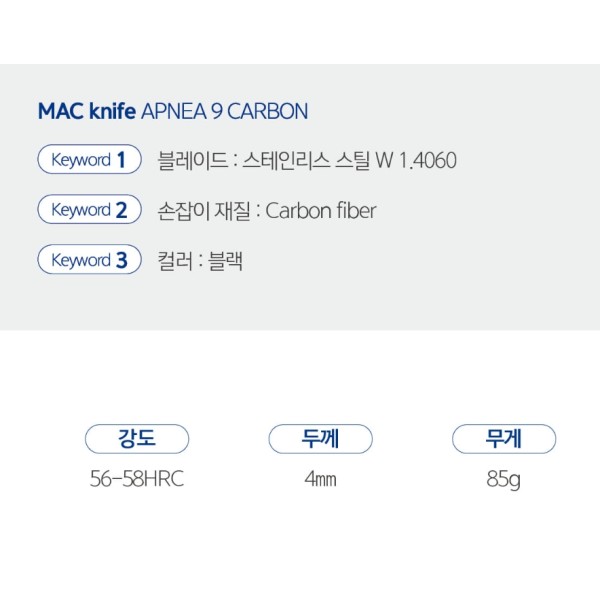 MAC knife APNEA 9 CARBON

Keyword 1 블레이드 : 스테인리스 스틸 W 1.4060

Keyword 2 손잡이 재질 : Carbon fiber

Keyword 3 컬러 : 블랙

강도
56-58HRC

두께
4㎜

무게
85g