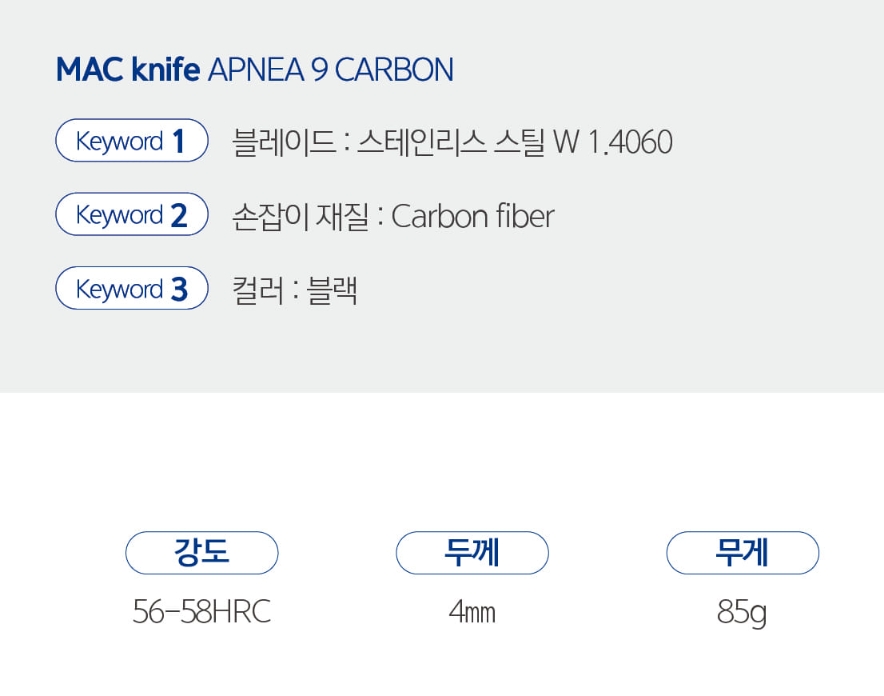 MAC knife APNEA 9 CARBON

Keyword 1 블레이드 : 스테인리스 스틸 W 1.4060

Keyword 2 손잡이 재질 : Carbon fiber

Keyword 3 컬러 : 블랙

강도
56-58HRC

두께
4㎜

무게
85g