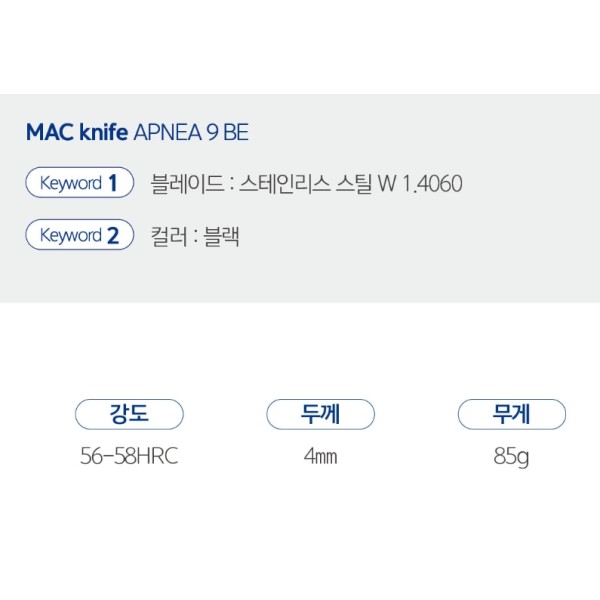 MAC knife APNEA 9 BE

Keyword 1 블레이드 : 스테인리스 스틸 W 1.4060

Keyword 2 컬러 : 블랙

강도
56-58HRC

두께
4㎜

무게
85g